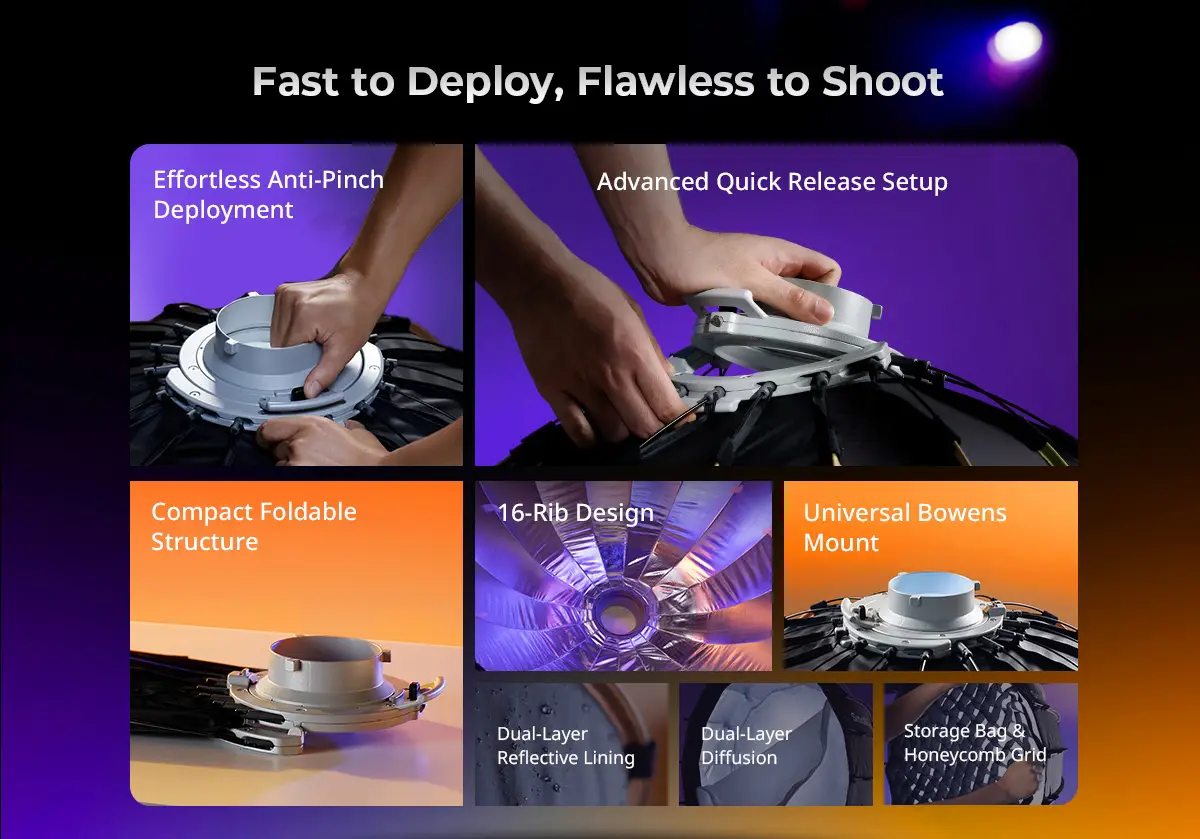 Fast to Deploy, Flawless to Shoot

Effortless Anti-Pinch Deployment

Advanced Quick Release Setup

Compact Foldable Structure

16-Rib Design

Universal Bowens Mount

Dual-Layer Reflective Lining

Dual-Layer Diffusion

Storage Bag & Honeycomb Grid