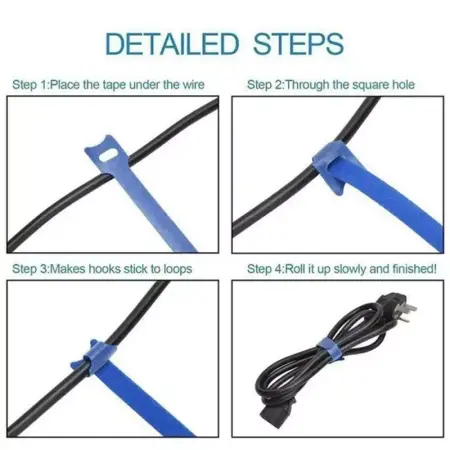 DETAILED STEPS

Step 1:Place the tape under the wire

Step 2:Through the square hole

Step 3:Makes hooks stick to loops

Step 4:Roll it up slowly and finished!