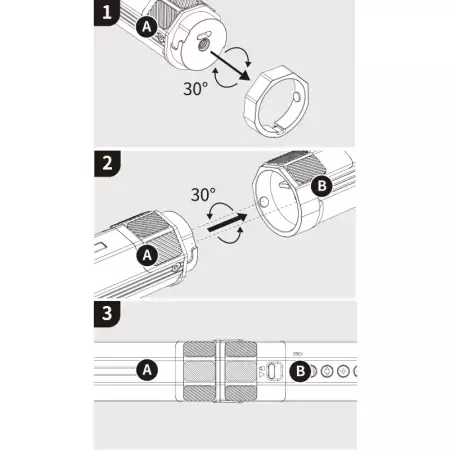 1
A
30°
2
30°
B
A
3
A
B